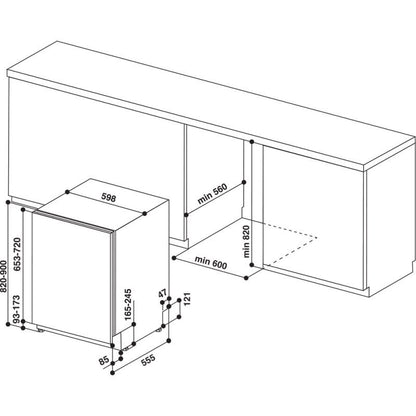 598
min 560
min 820
min 600
820-900
653-720
93-173
165-245
47
121
85
555