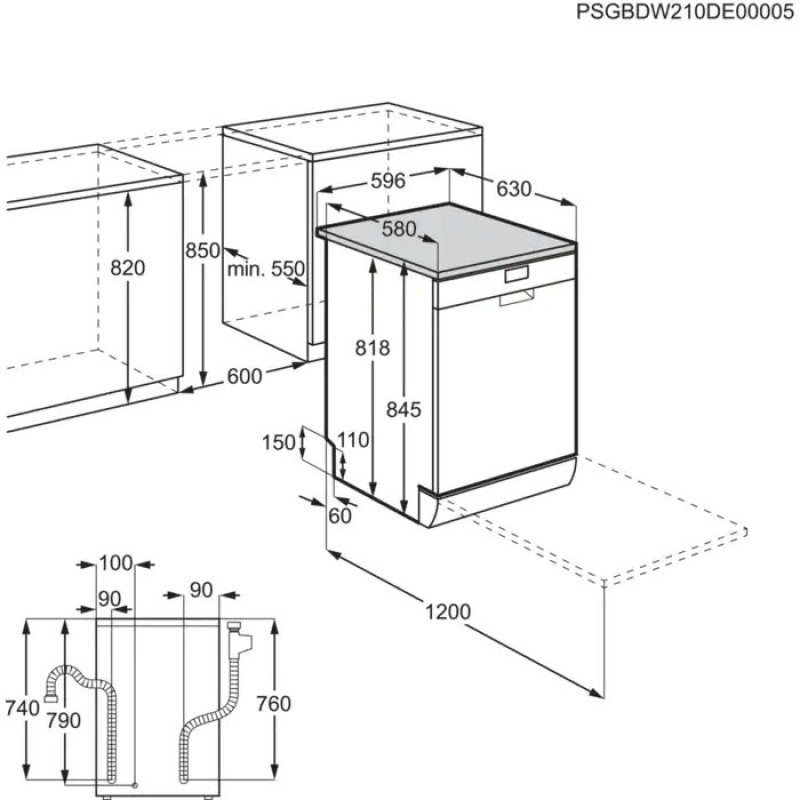 PSGBDW210DE00005

596
630
580
820
850
min. 550
818
845
600
150
110
60
1200
100
90
90
740
790
760