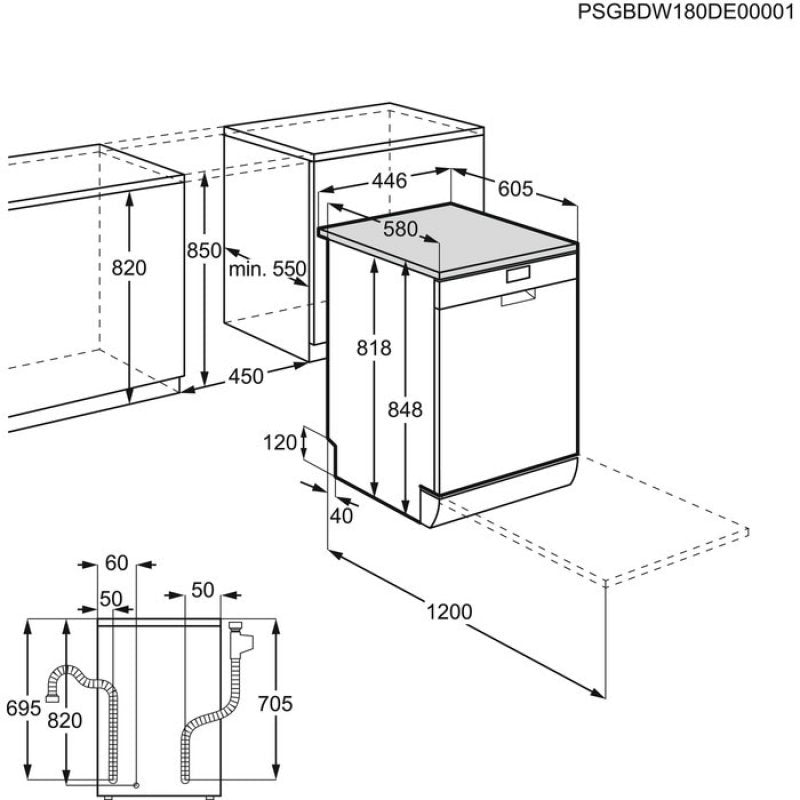 PSGBDW180DE00001

446
605
580
820
850
min. 550
818
848
450
120
40
1200
60
50
50
695
820
705